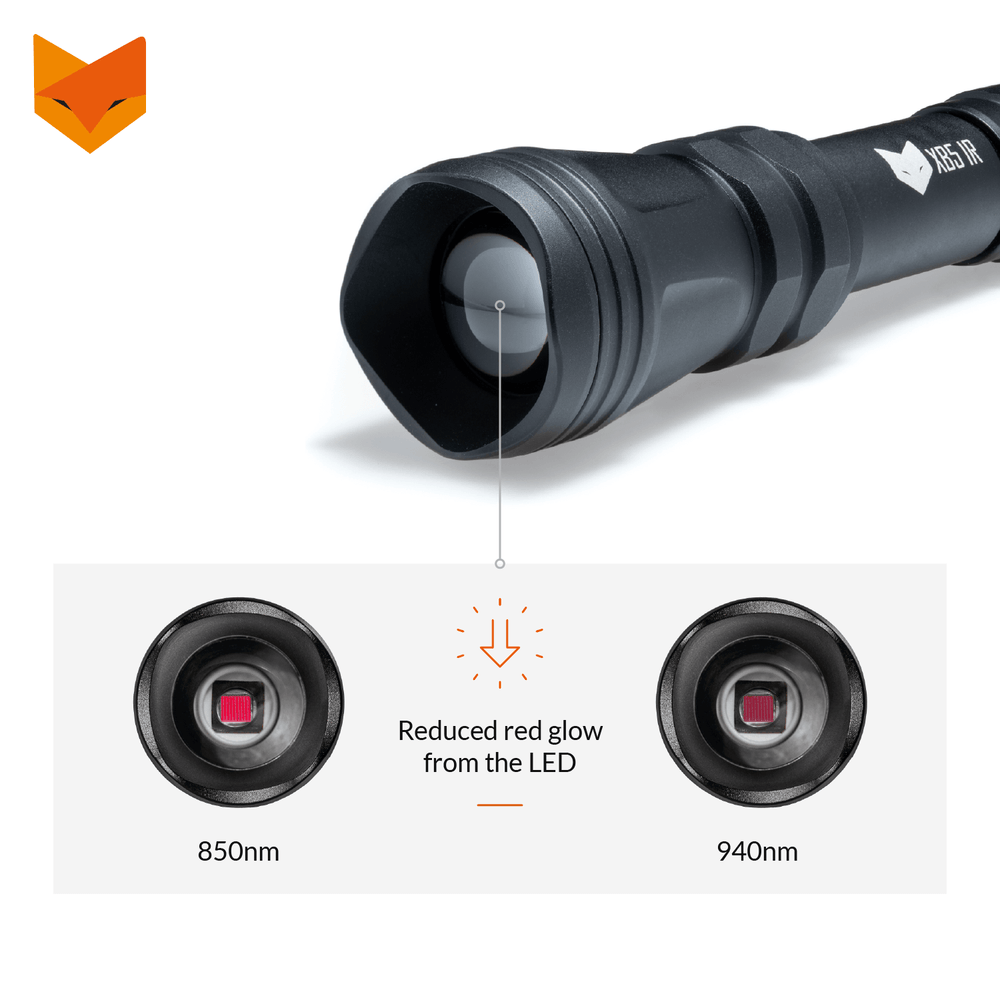 XB5 IR

Reduced red glow from the LED

850nm

940nm